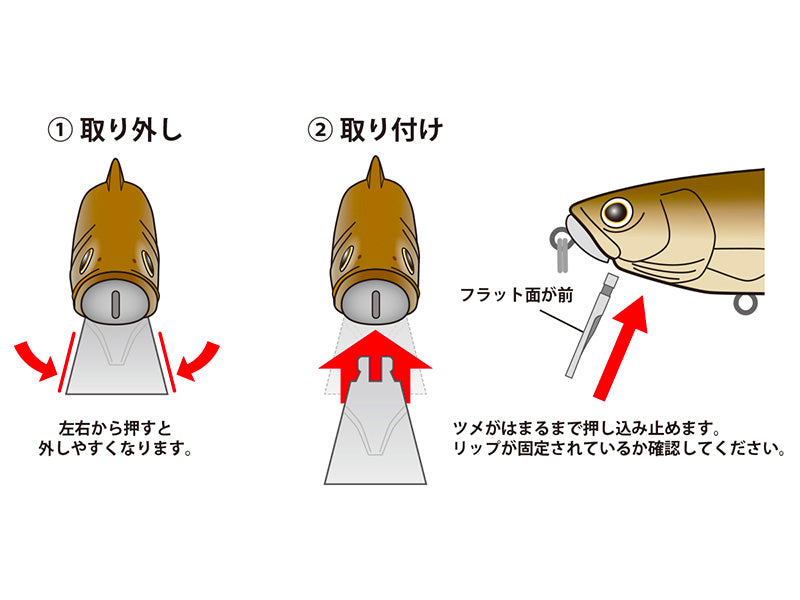 ① 取り外し

左右から押すと
外しやすくなります。

② 取り付け

フラット面が前

ツメがはまるまで押し込み止めます。
リップが固定されているか確認してください。